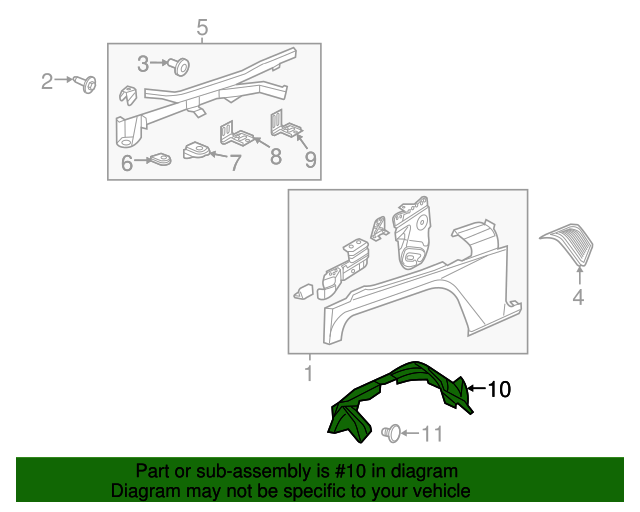 5

3

2

6

7

8

9

4

1

10

11

Part or sub-assembly is #10 in diagram
Diagram may not be specific to your vehicle