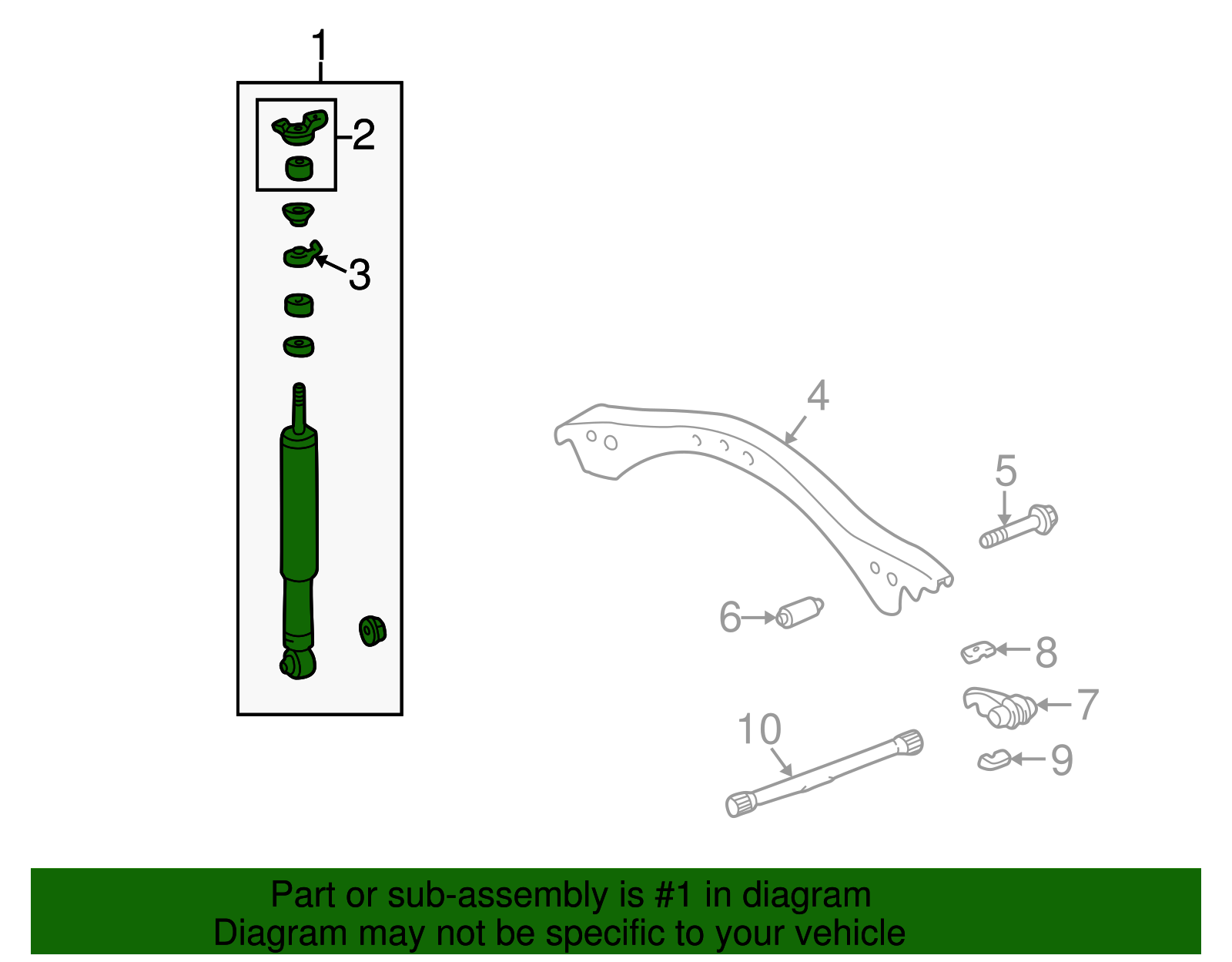 1
2
3
4
5
6
8
7
10
9

Part or sub-assembly is #1 in diagram
Diagram may not be specific to your vehicle