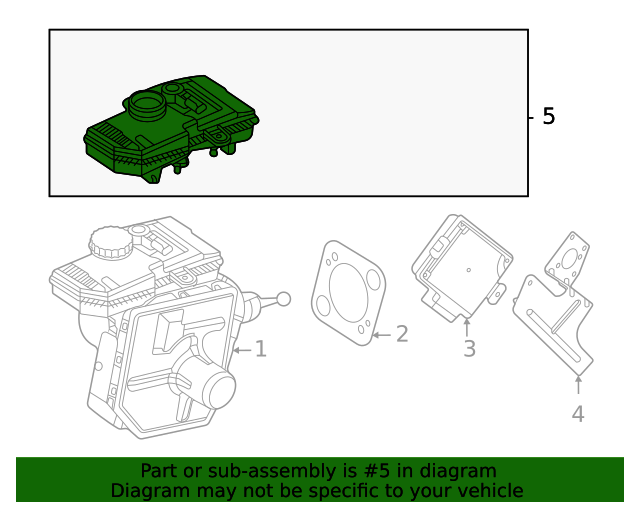 5

1

2

3

4

Part or sub-assembly is #5 in diagram
Diagram may not be specific to your vehicle