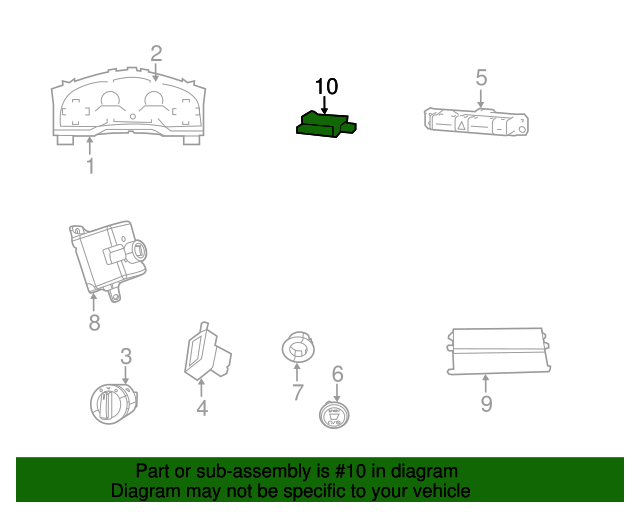 2

10

5

1

8

3

4

7

6

9

Part or sub-assembly is #10 in diagram
Diagram may not be specific to your vehicle