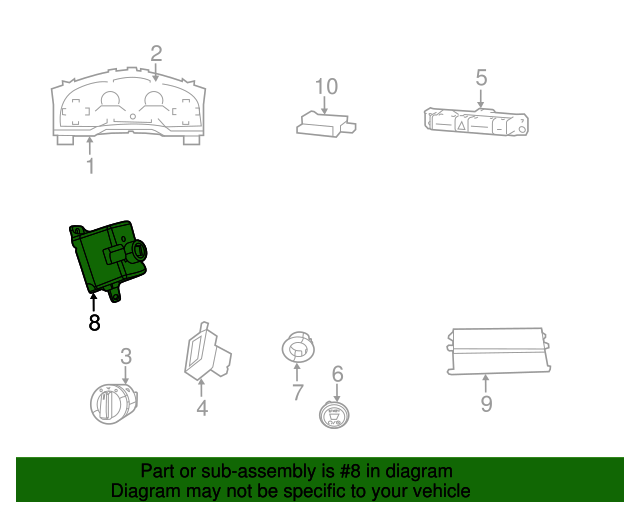 2
10
5
1
8
3
4
7
6
9

Part or sub-assembly is #8 in diagram
Diagram may not be specific to your vehicle