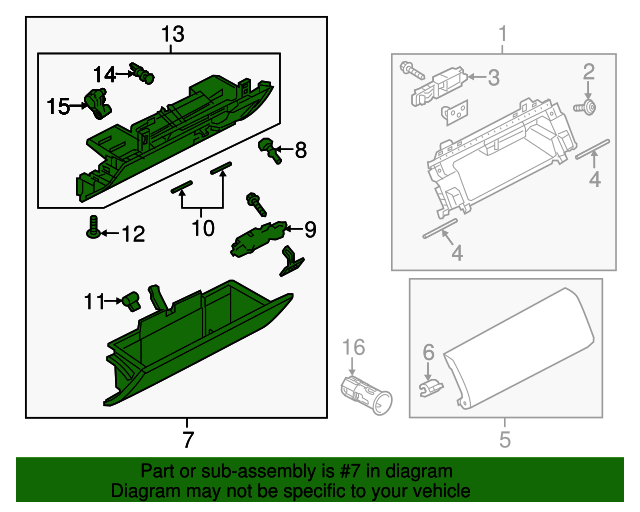 13
14
15
8
10
12
9
11
7
1
3
2
4
4
16
6
5
Part or sub-assembly is #7 in diagram
Diagram may not be specific to your vehicle