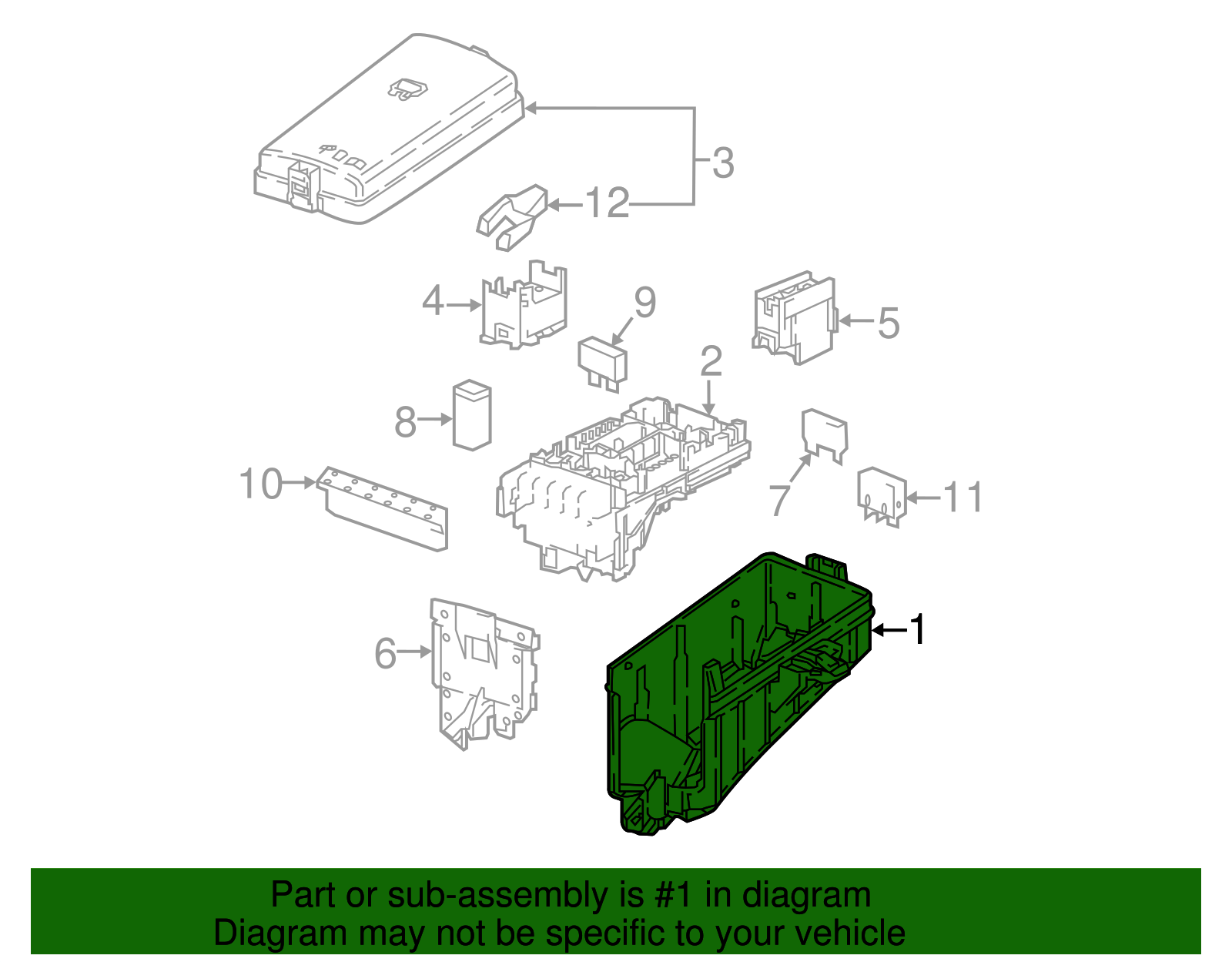 3
12
4
9
5
2
8
10
7
11
6
1

Part or sub-assembly is #1 in diagram
Diagram may not be specific to your vehicle