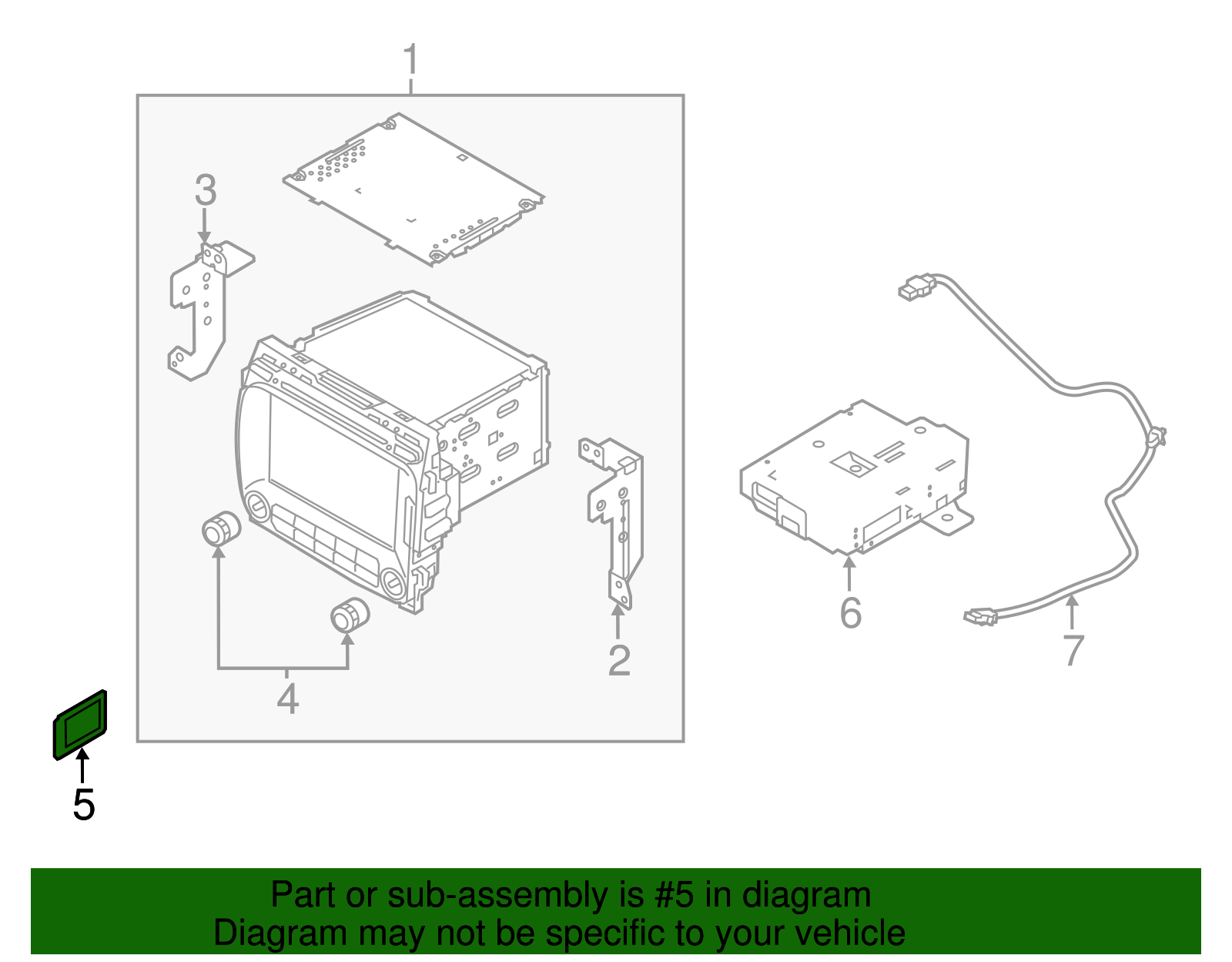 1

3

6

7

2

4

5

Part or sub-assembly is #5 in diagram
Diagram may not be specific to your vehicle