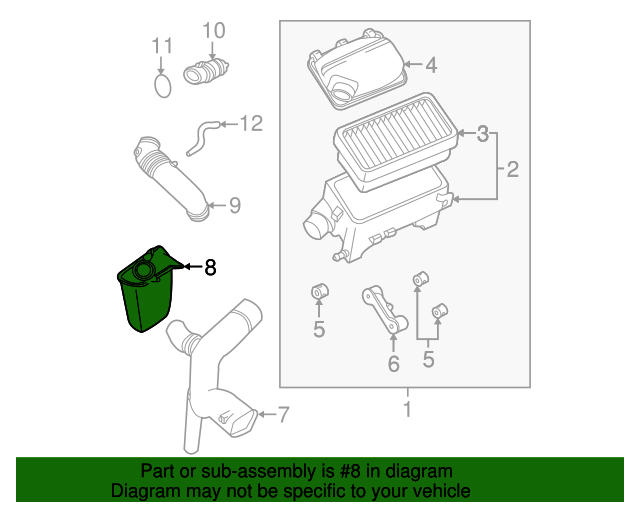 11
10
4
12
3
2
9
8
5
6
5
7
1

Part or sub-assembly is #8 in diagram
Diagram may not be specific to your vehicle