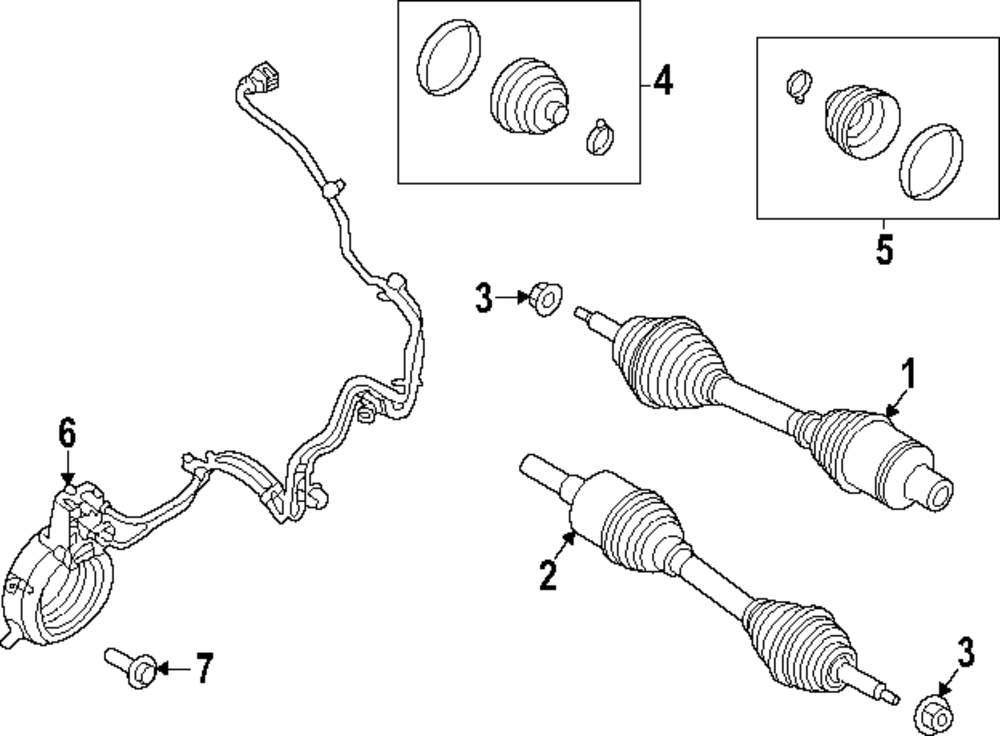 4
5
3
1
6
2
7
3