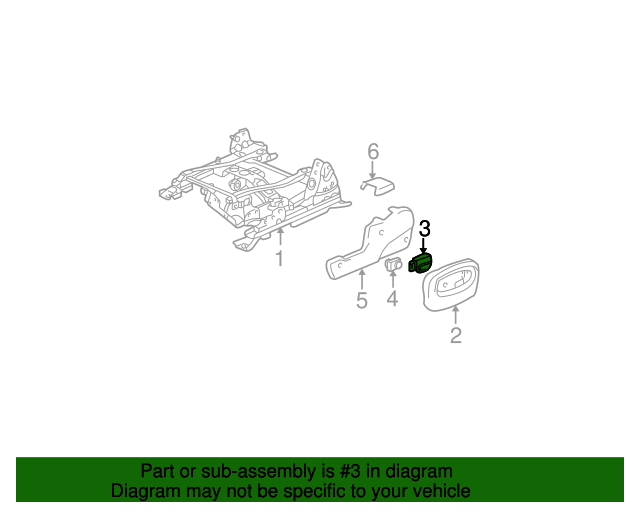 6
3
1
5
4
2

Part or sub-assembly is #3 in diagram
Diagram may not be specific to your vehicle