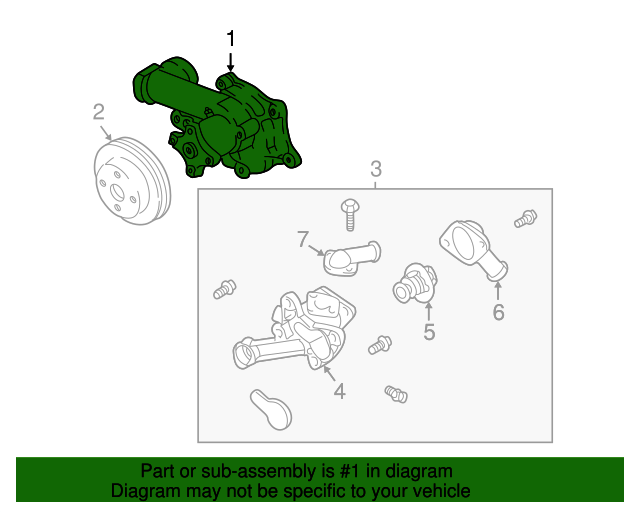 1
2
3
7
6
5
4

Part or sub-assembly is #1 in diagram
Diagram may not be specific to your vehicle