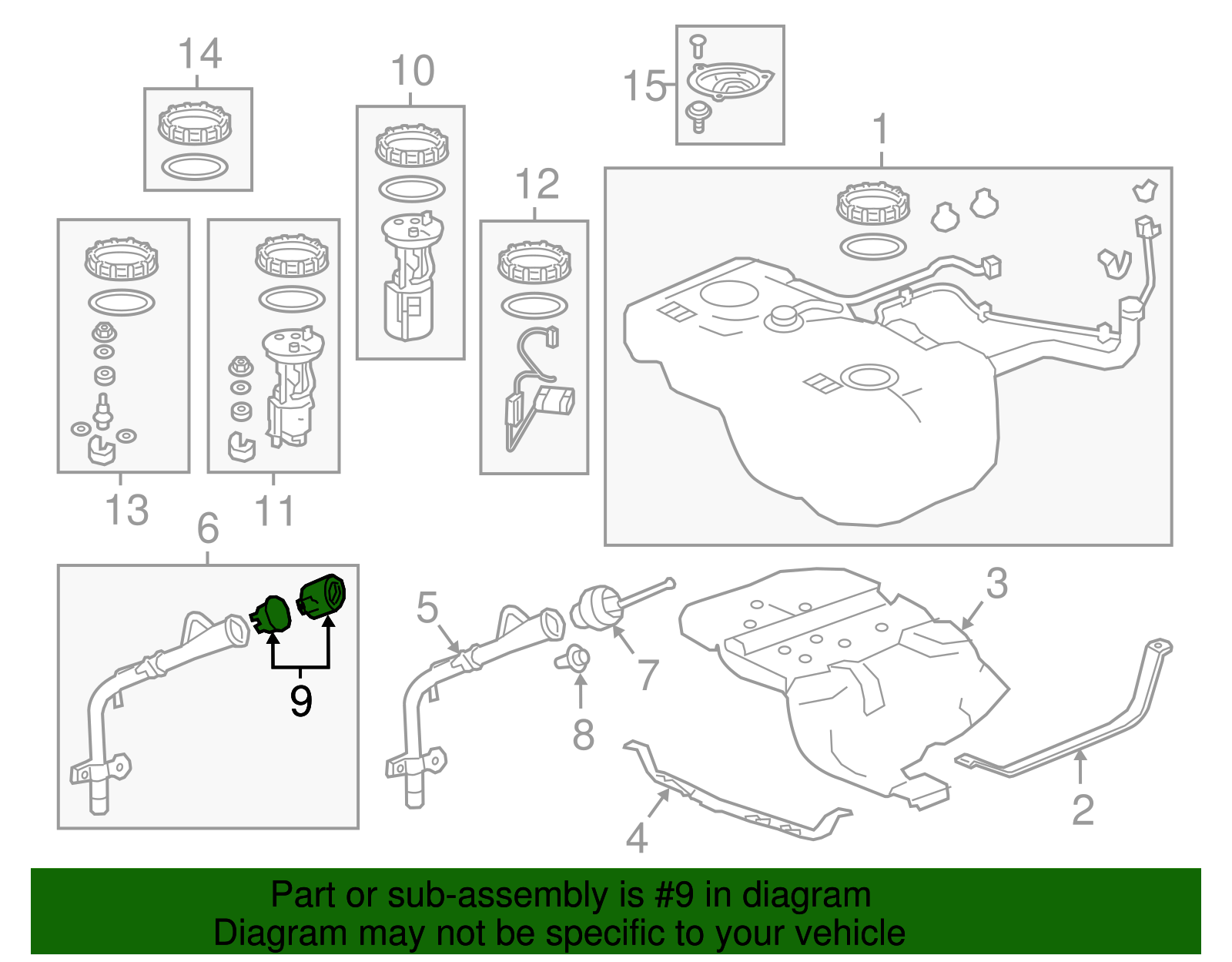 14
10
15
1
12
13
11
6
9
5
7
8
3
4
2

Part or sub-assembly is #9 in diagram
Diagram may not be specific to your vehicle