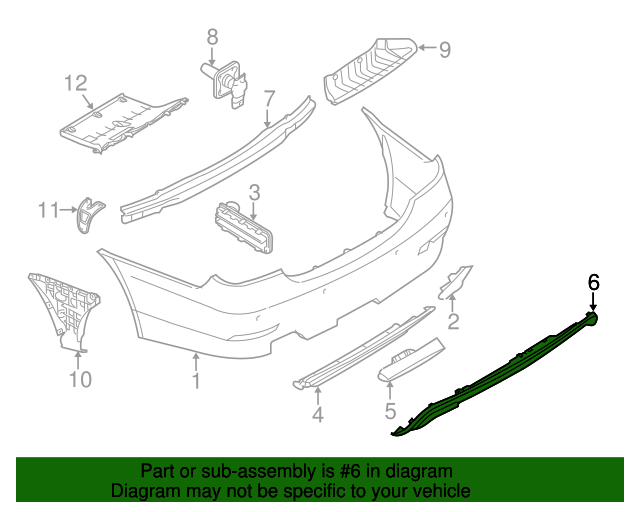 8
9
12
7
11
3
6
2
10
1
4
5

Part or sub-assembly is #6 in diagram
Diagram may not be specific to your vehicle