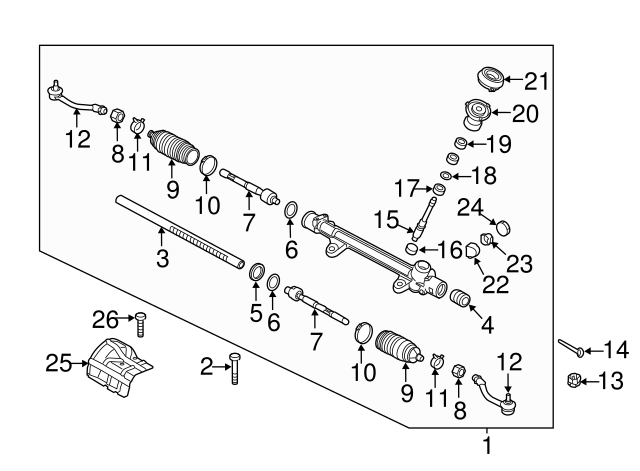 21
20
19
18
17
24
15
16
23
22
12
8
11
9
10
7
6
3
5
6
7
4
26
25
2
10
9
11
8
12
14
13
1