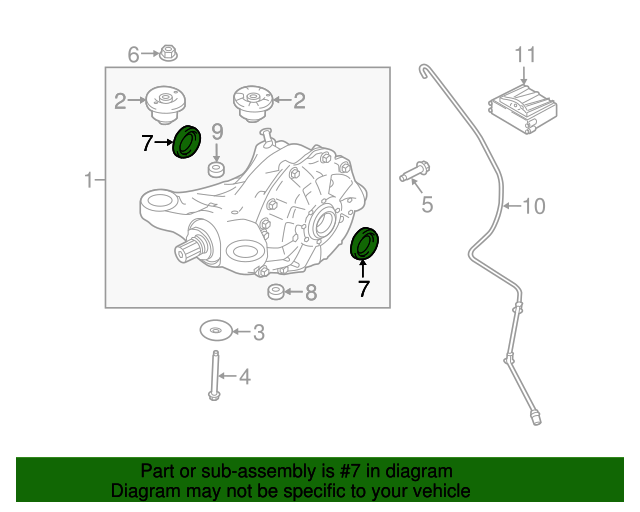 6
11
2
2
7
9
1
5
10
7
8
3
4

Part or sub-assembly is #7 in diagram
Diagram may not be specific to your vehicle