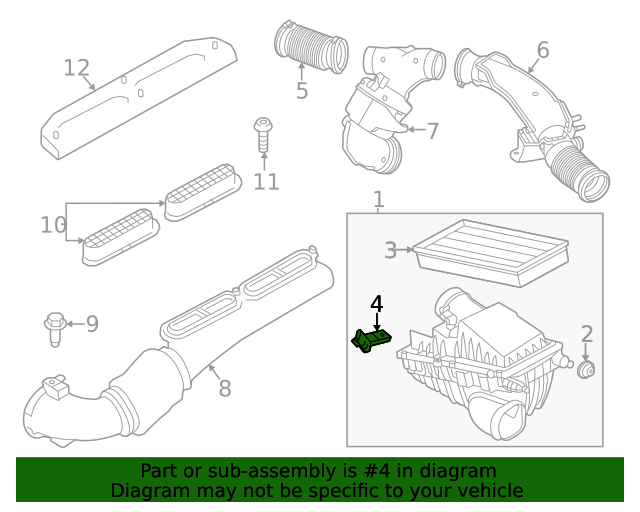 12
5
6
7
11
10
1
3
4
2
9
8

Part or sub-assembly is #4 in diagram
Diagram may not be specific to your vehicle