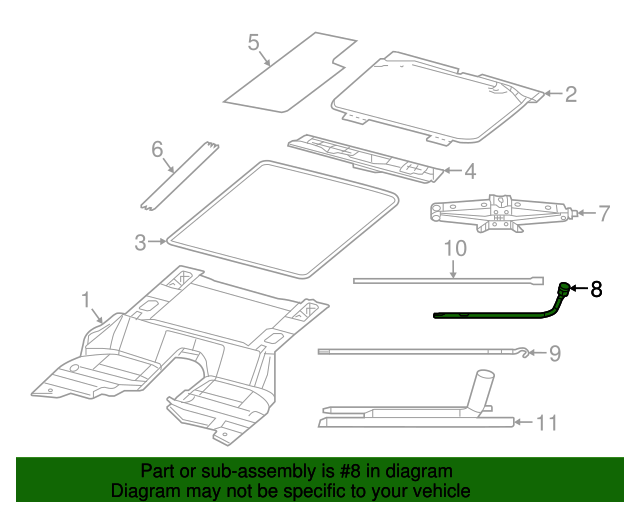 5

2

6

4

7

3

10

8

1

9

11

Part or sub-assembly is #8 in diagram
Diagram may not be specific to your vehicle