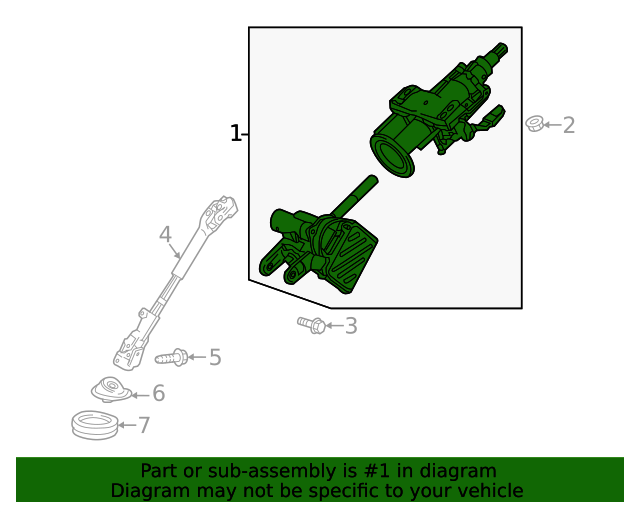 1
2
4
3
5
6
7

Part or sub-assembly is #1 in diagram
Diagram may not be specific to your vehicle