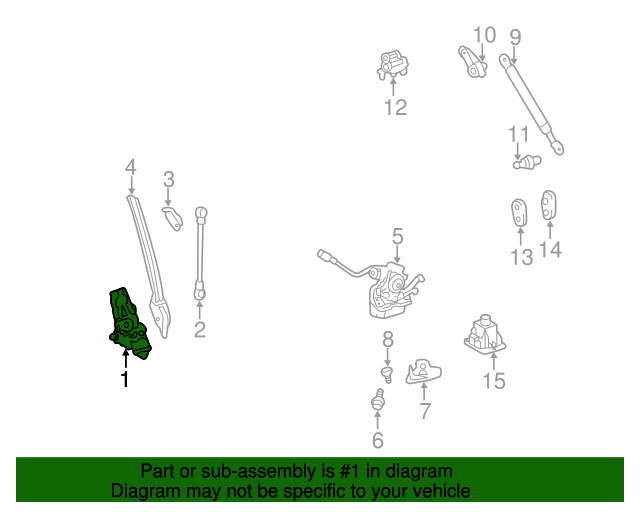 10
9
12
11
4
3
13
14
5
2
1
8
15
7
6
Part or sub-assembly is #1 in diagram
Diagram may not be specific to your vehicle