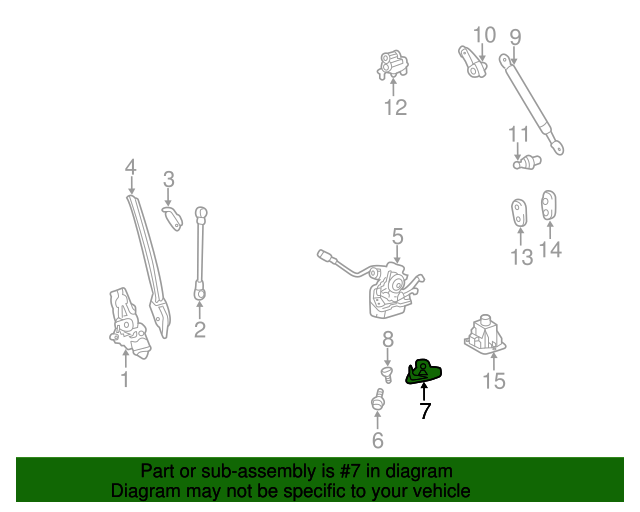 10
9
12
11
4
3
13
14
5
2
1
8
15
7
6

Part or sub-assembly is #7 in diagram
Diagram may not be specific to your vehicle