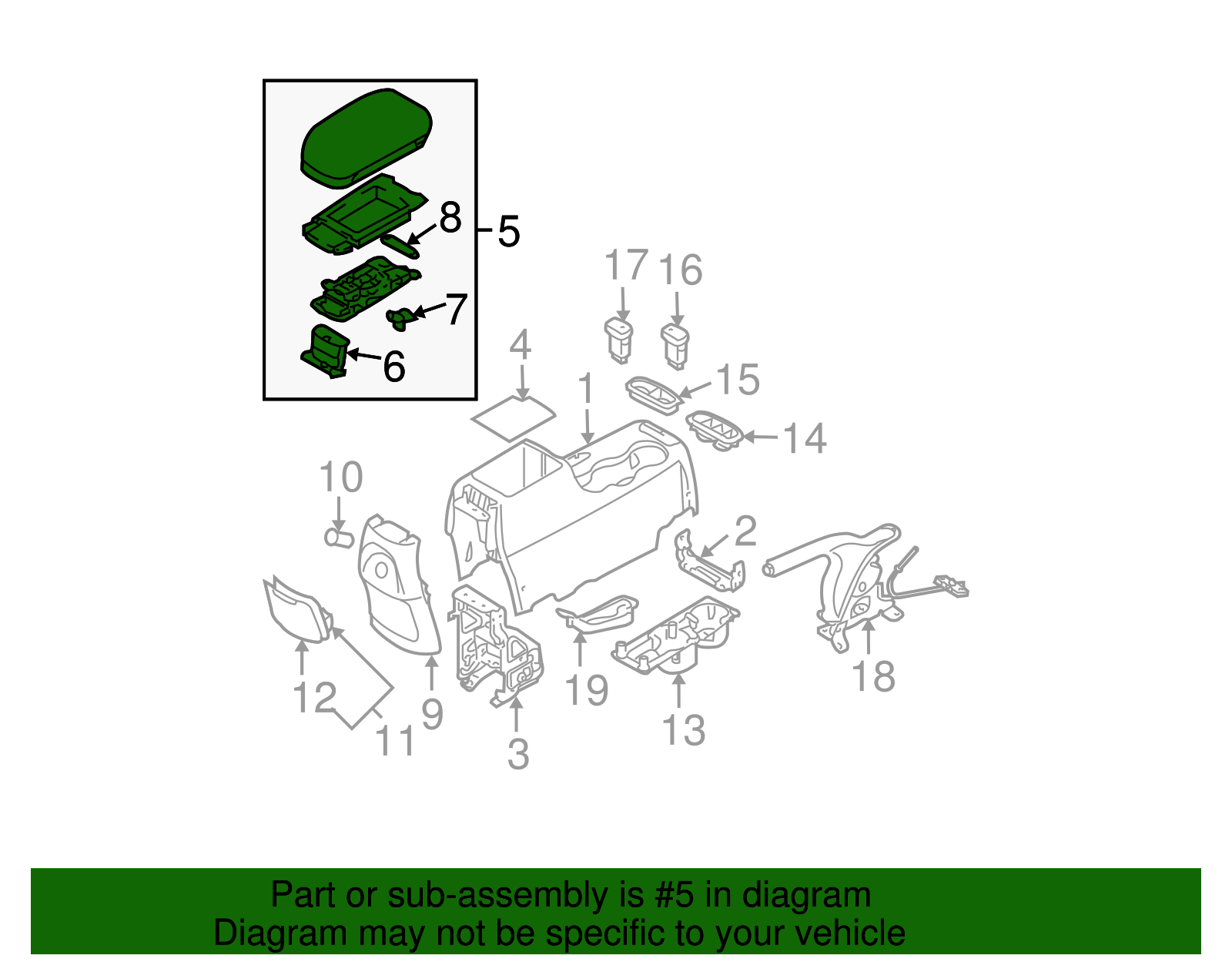 8
5
7
6
17
16
4
1
15
14
10
2
12
11
9
3
19
13
18

Part or sub-assembly is #5 in diagram
Diagram may not be specific to your vehicle