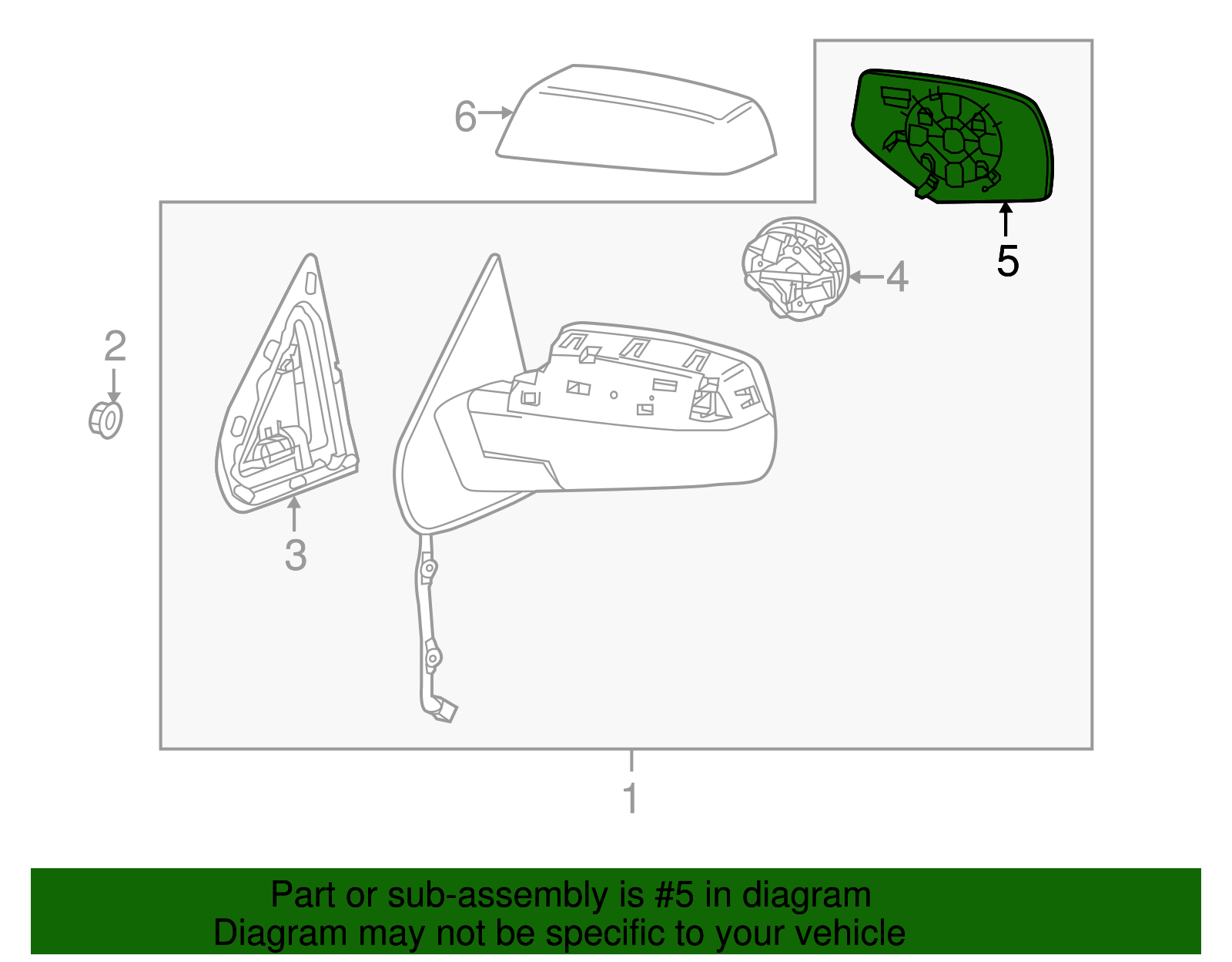 6
5
4
2
3
1

Part or sub-assembly is #5 in diagram
Diagram may not be specific to your vehicle