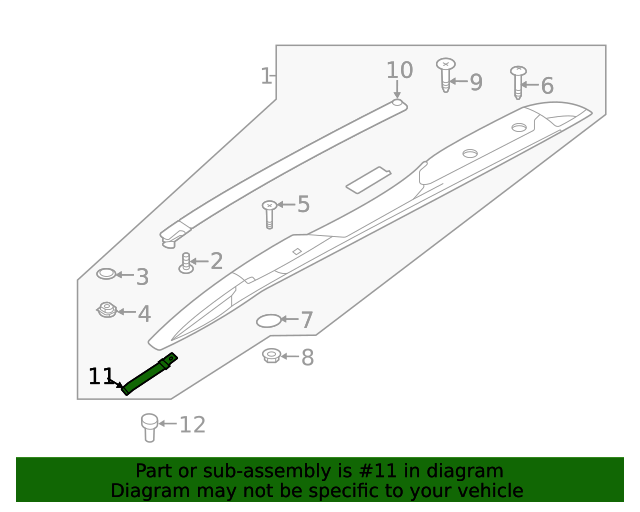 1
10
9
6
5
2
3
4
7
8
11
12

Part or sub-assembly is #11 in diagram
Diagram may not be specific to your vehicle