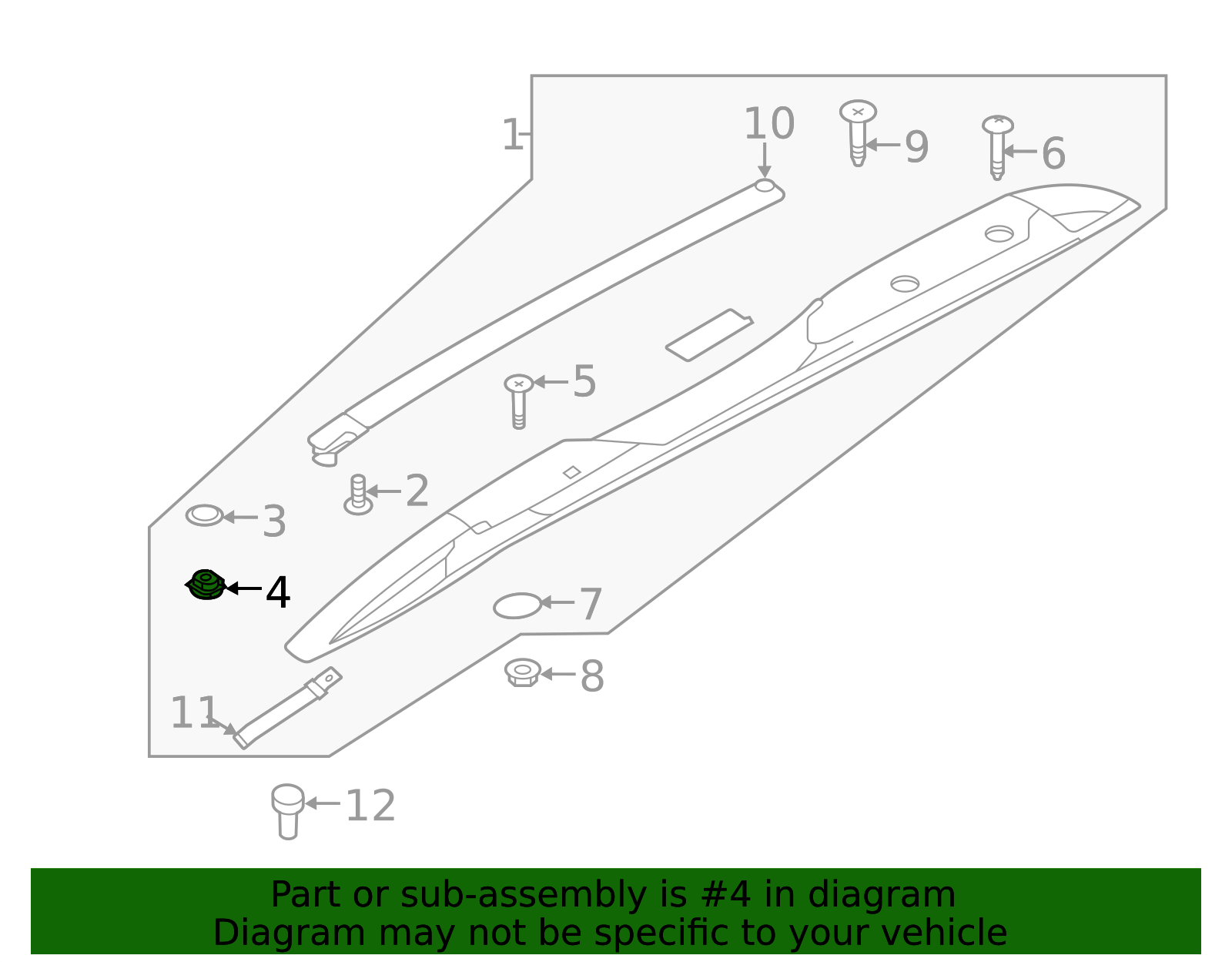 1
10
9
6
5
2
3
4
7
8
11
12

Part or sub-assembly is #4 in diagram
Diagram may not be specific to your vehicle