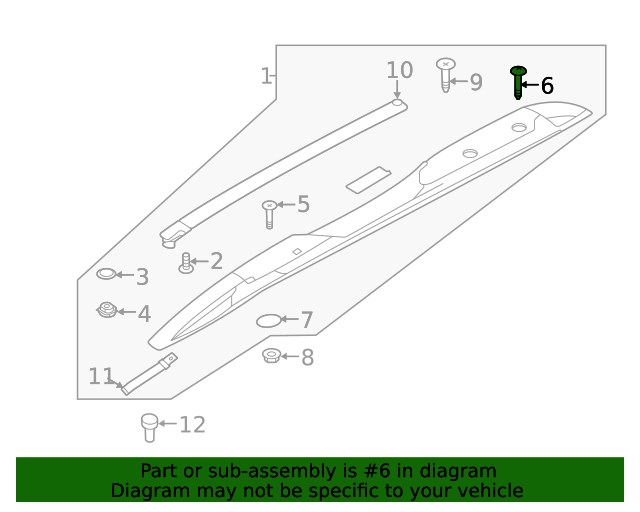 1
10
9
6
5
2
3
4
7
8
11
12
Part or sub-assembly is #6 in diagram
Diagram may not be specific to your vehicle