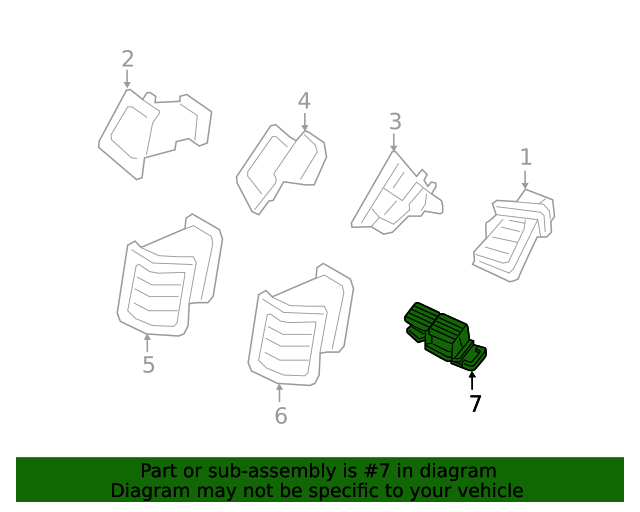 2
4
3
1
5
6
7

Part or sub-assembly is #7 in diagram
Diagram may not be specific to your vehicle