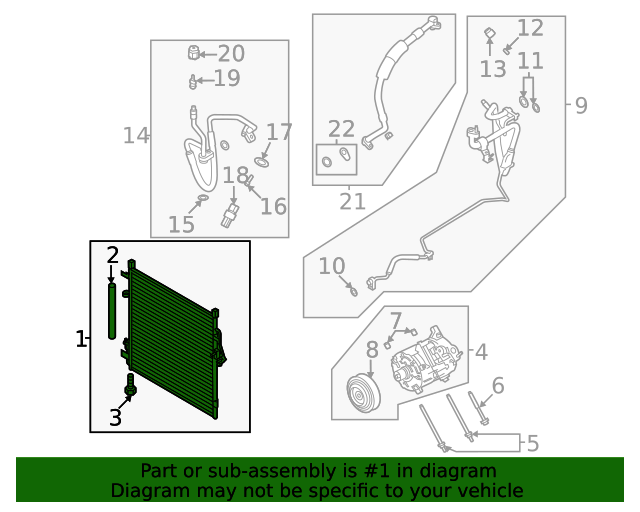 20
19
14
17
18
16
15
22
21
12
13
11
9
10
2
1
3
7
8
4
6
5

Part or sub-assembly is #1 in diagram
Diagram may not be specific to your vehicle