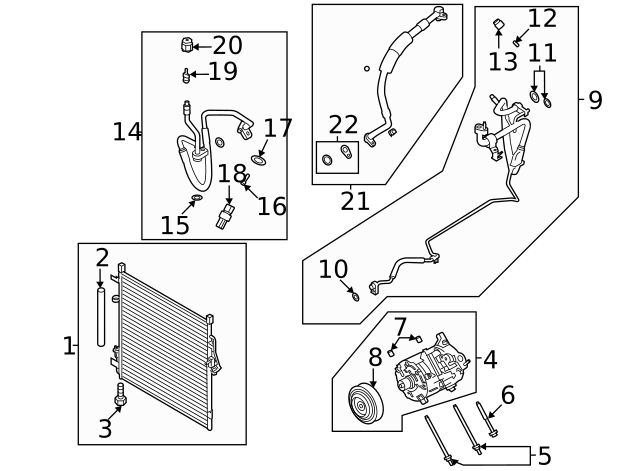 20
19
14
17
18
16
15
22
21
12
13
11
9
10
2
1
3
7
8
4
6
5