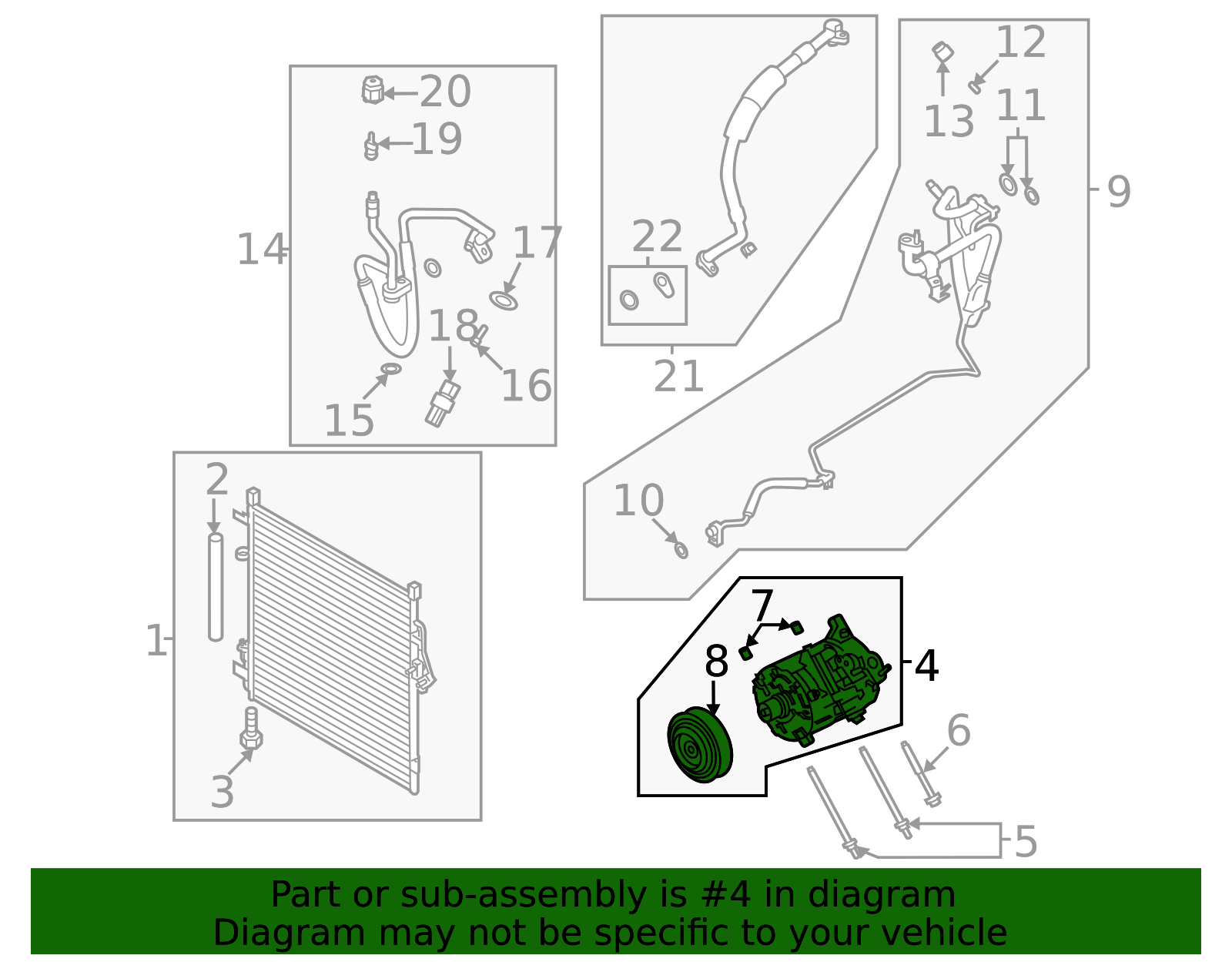 20
19
14
17
18
16
15
22
21
12
13
11
9
10
2
1
3
7
8
4
6
5

Part or sub-assembly is #4 in diagram
Diagram may not be specific to your vehicle