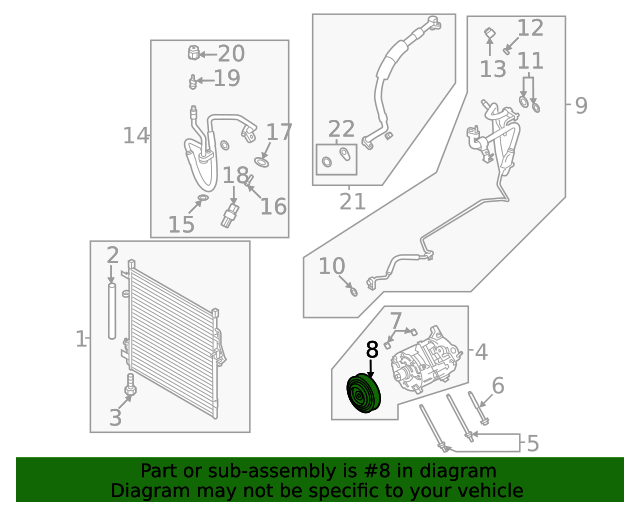 20
19
14
17
18
16
15
22
21
12
13
11
9
10
2
1
3
7
8
4
6
5
Part or sub-assembly is #8 in diagram
Diagram may not be specific to your vehicle