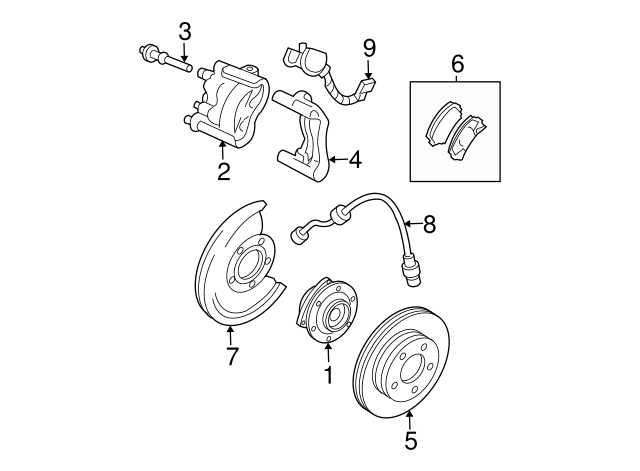 3
9
6
2
4
8
7
1
5