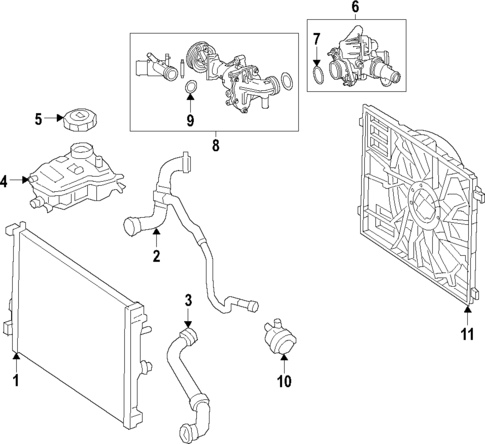 6
7
9
8
5
4
2
3
1
10
11