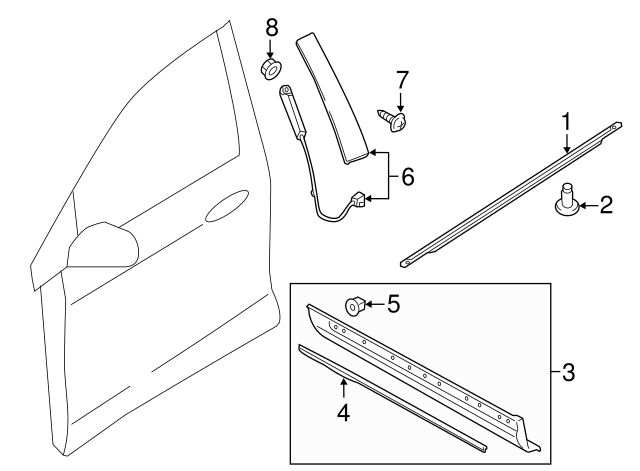 8
7
1
6
2
5
3
4