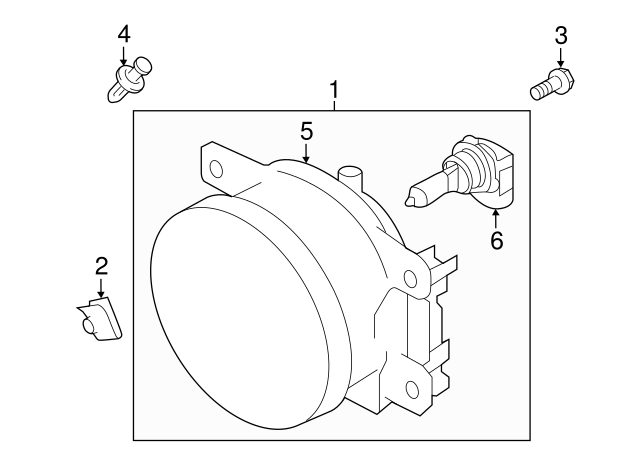 4
3
1
5
6
2