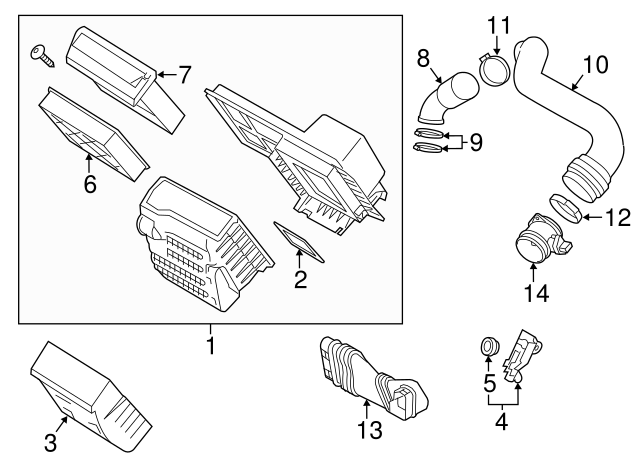 7
6
2
1
3
8
11
10
9
12
14
13
5
4