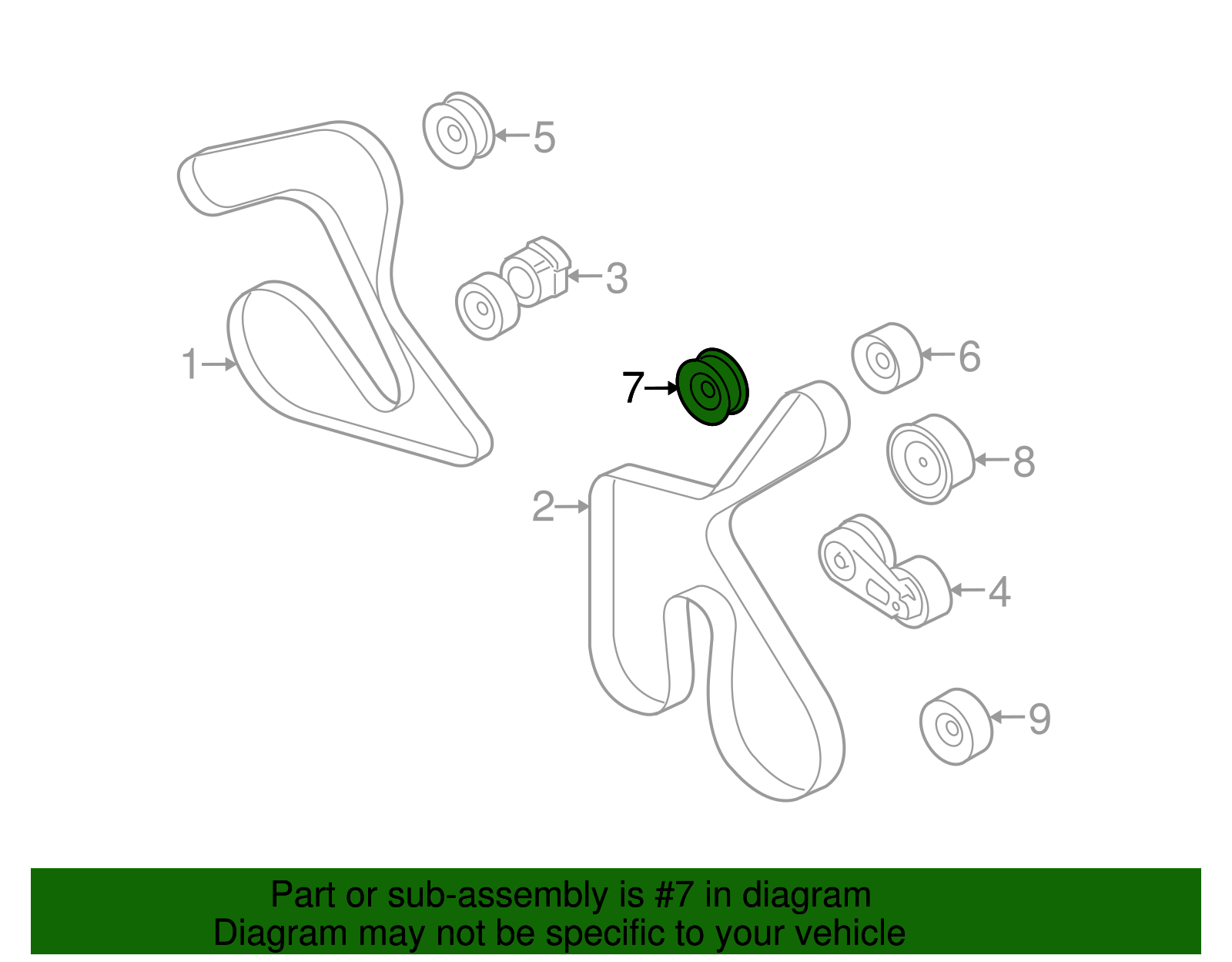 5
3
1
7
6
8
2
4
9

Part or sub-assembly is #7 in diagram
Diagram may not be specific to your vehicle