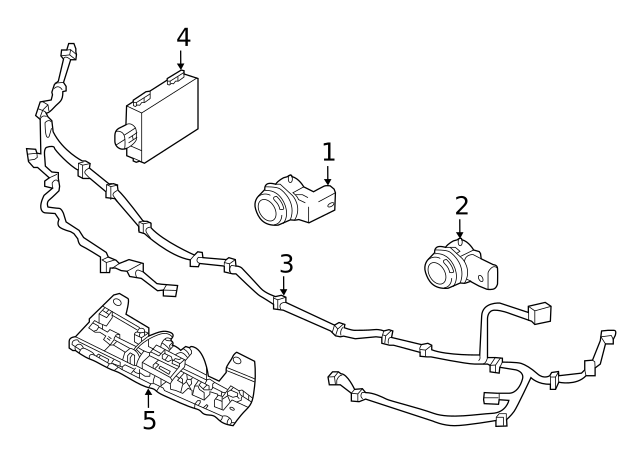 4
1
2
3
5