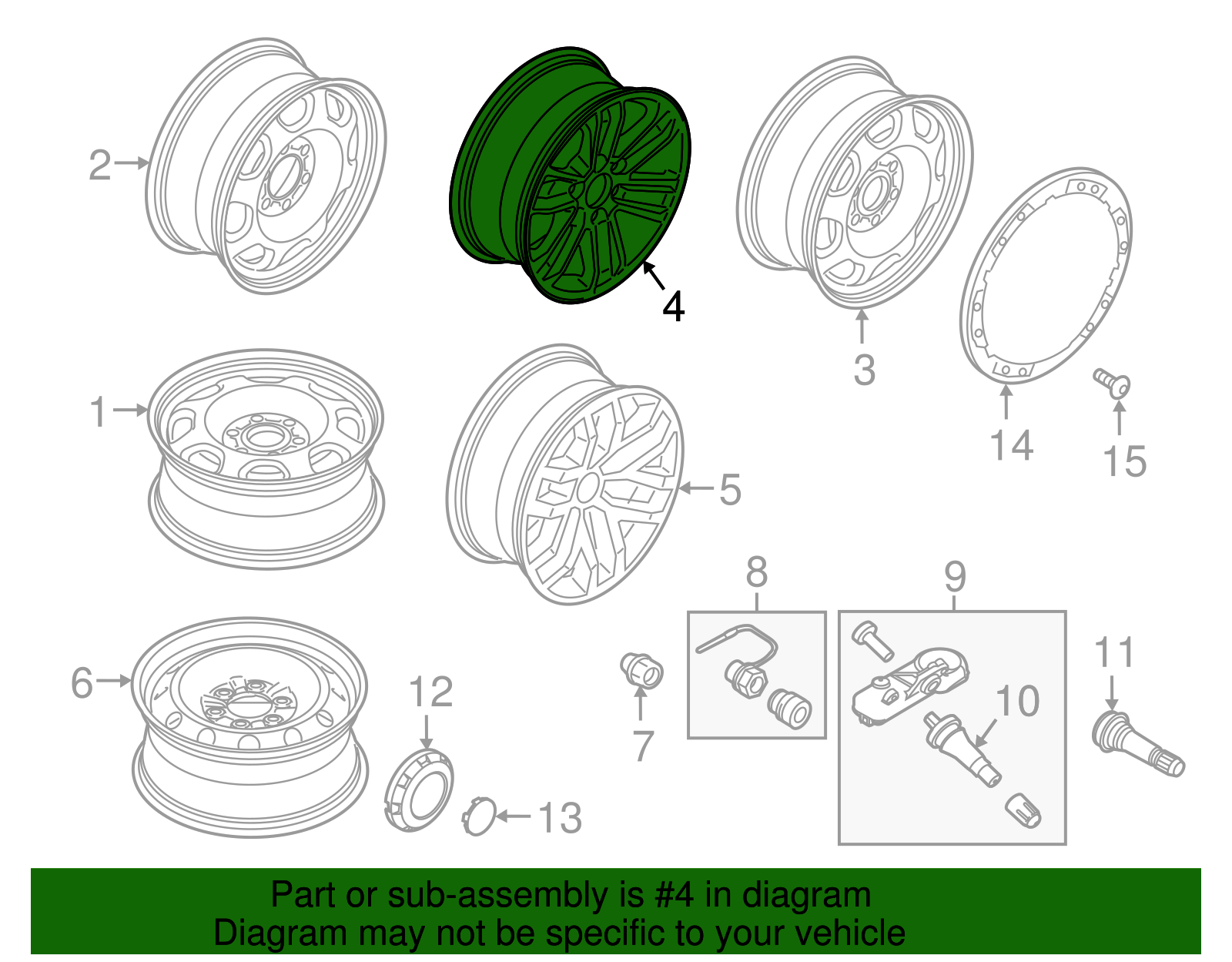 2
4
3
14
15
1
5
8
9
6
12
7
10
11
13

Part or sub-assembly is #4 in diagram
Diagram may not be specific to your vehicle