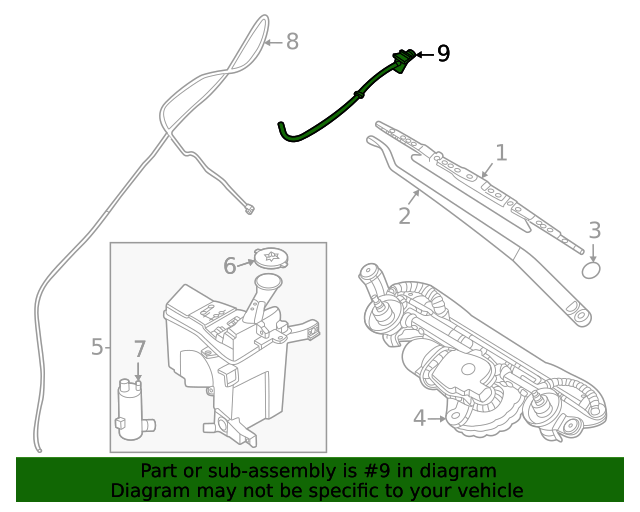 8
9
1
2
3
6
5
7
4
Part or sub-assembly is #9 in diagram
Diagram may not be specific to your vehicle