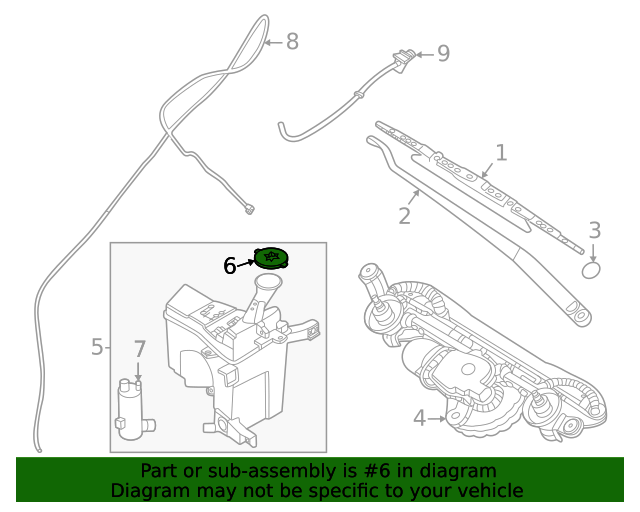 8
9
1
2
3
6
5
7
4
Part or sub-assembly is #6 in diagram
Diagram may not be specific to your vehicle