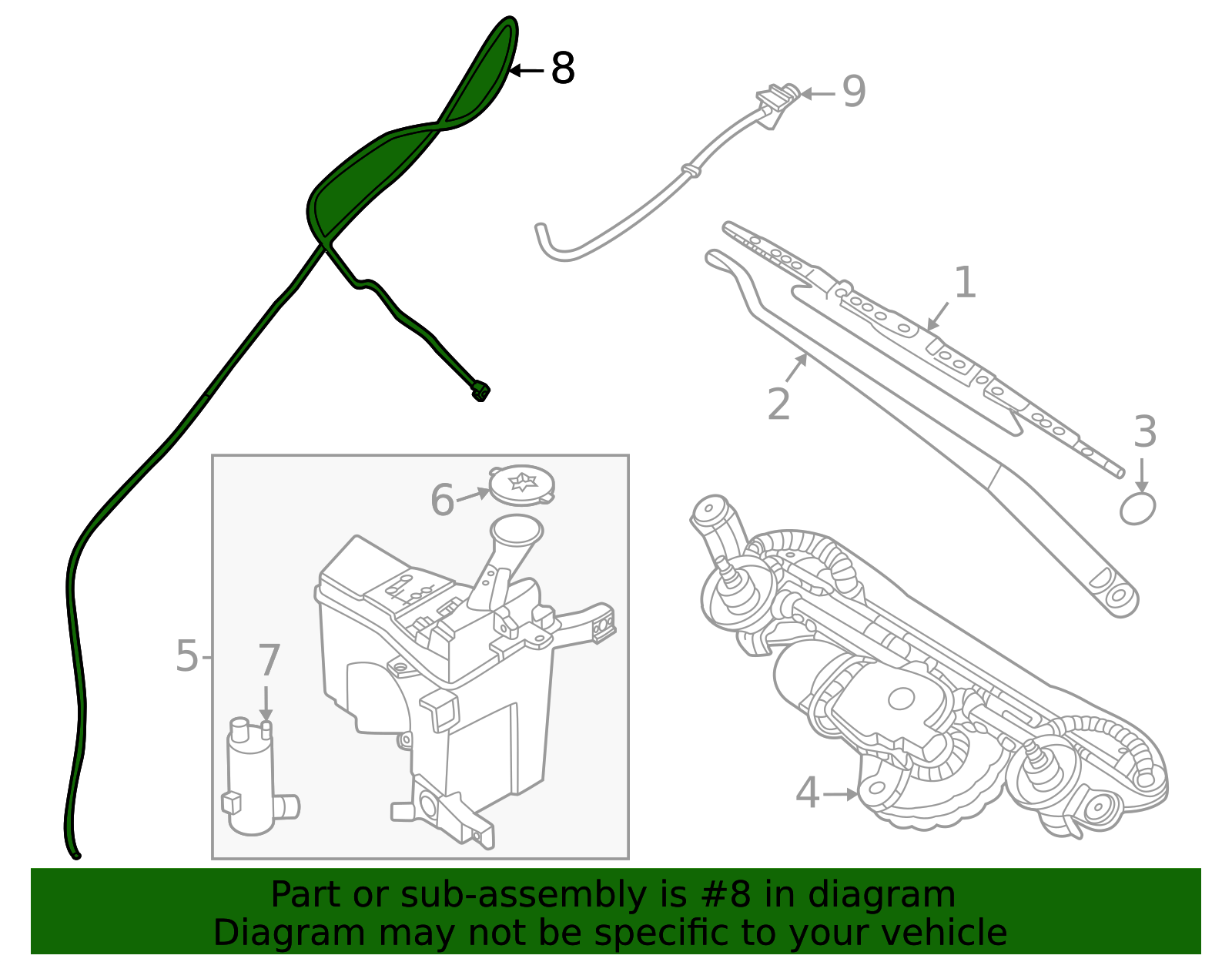 8
9
1
2
3
6
5
7
4

Part or sub-assembly is #8 in diagram
Diagram may not be specific to your vehicle