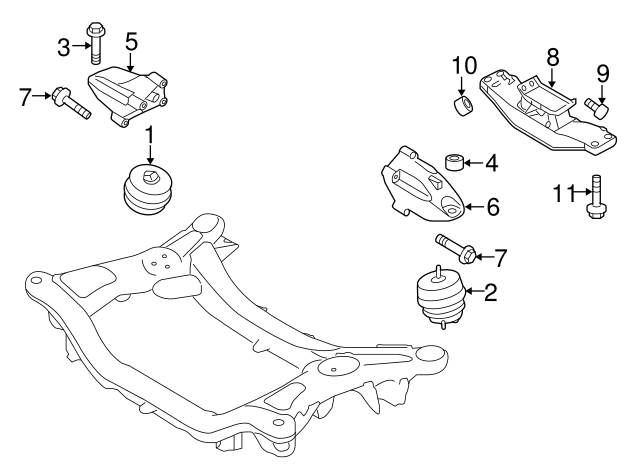 3
5
7
1
10
8
9
4
6
11
7
2