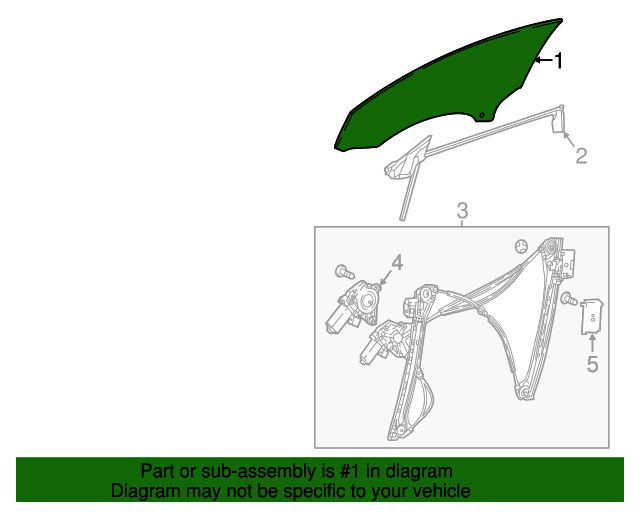 1
2
3
4
5

Part or sub-assembly is #1 in diagram
Diagram may not be specific to your vehicle