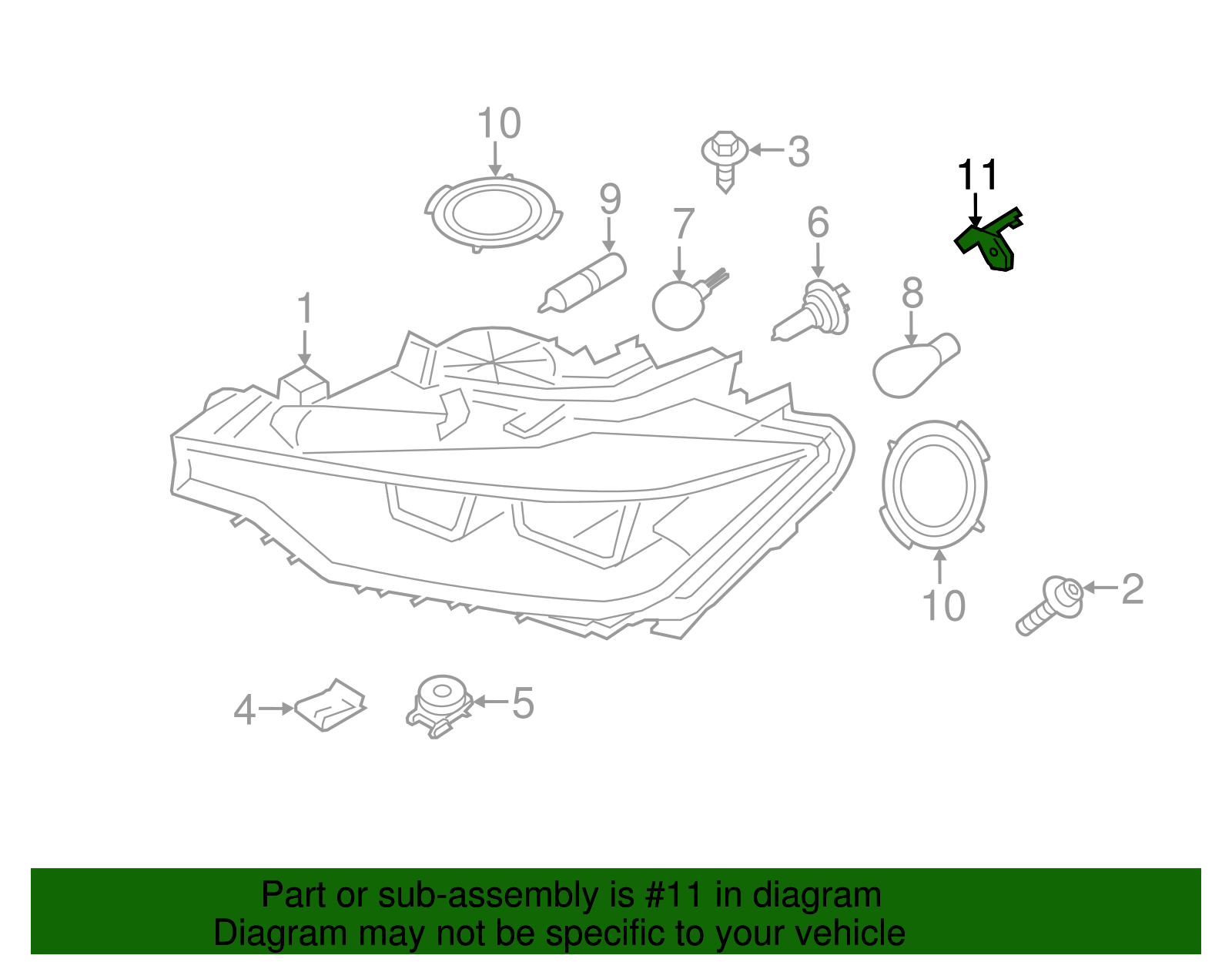 10
3
11
9
7
6
1
8
10
2
4
5

Part or sub-assembly is #11 in diagram
Diagram may not be specific to your vehicle