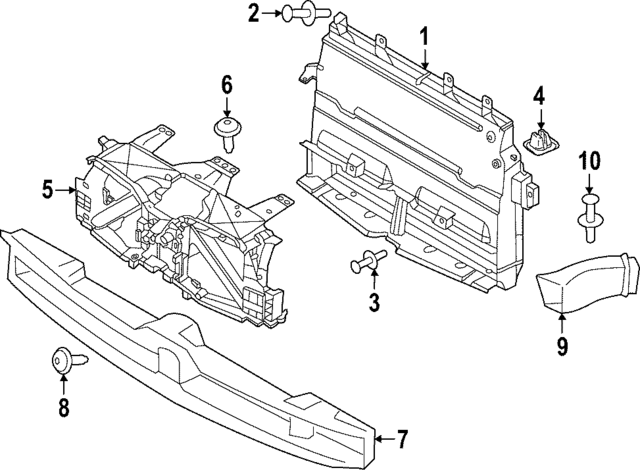 2
1
6
4
10
5
3
9
8
7