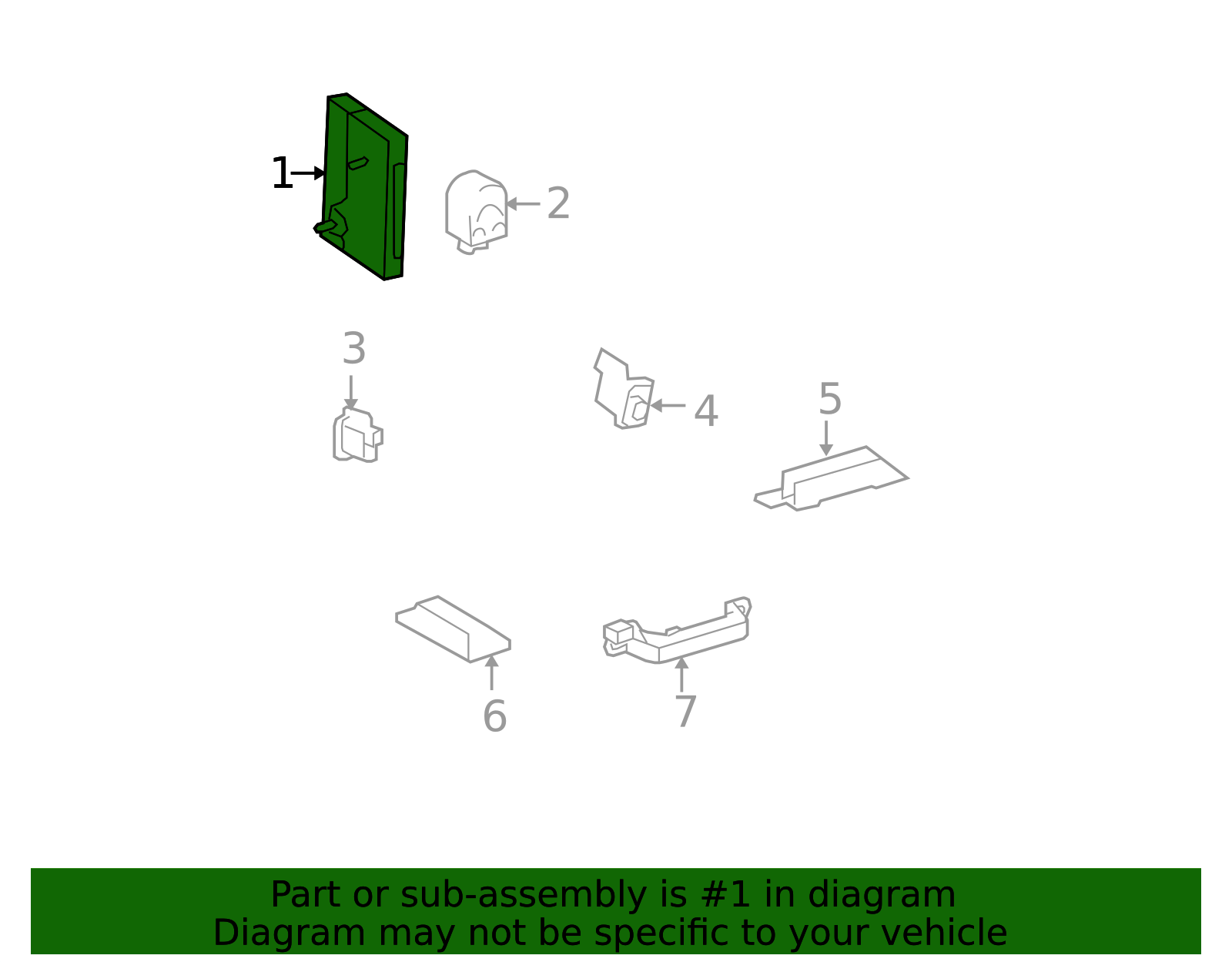 1
2
3
4
5
6
7

Part or sub-assembly is #1 in diagram
Diagram may not be specific to your vehicle