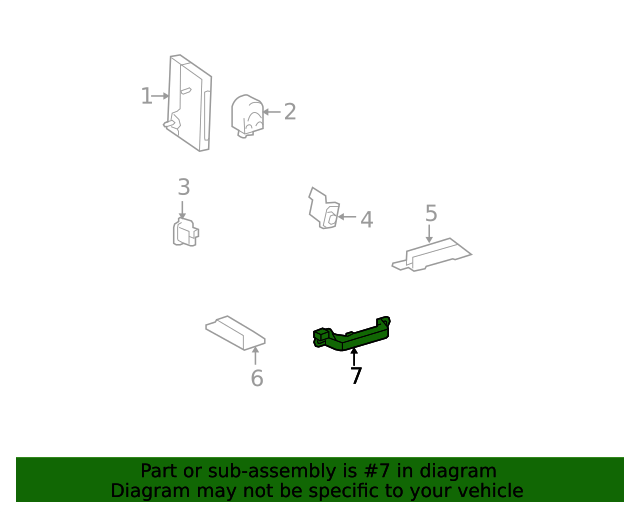 1
2
3
4
5
6
7

Part or sub-assembly is #7 in diagram
Diagram may not be specific to your vehicle