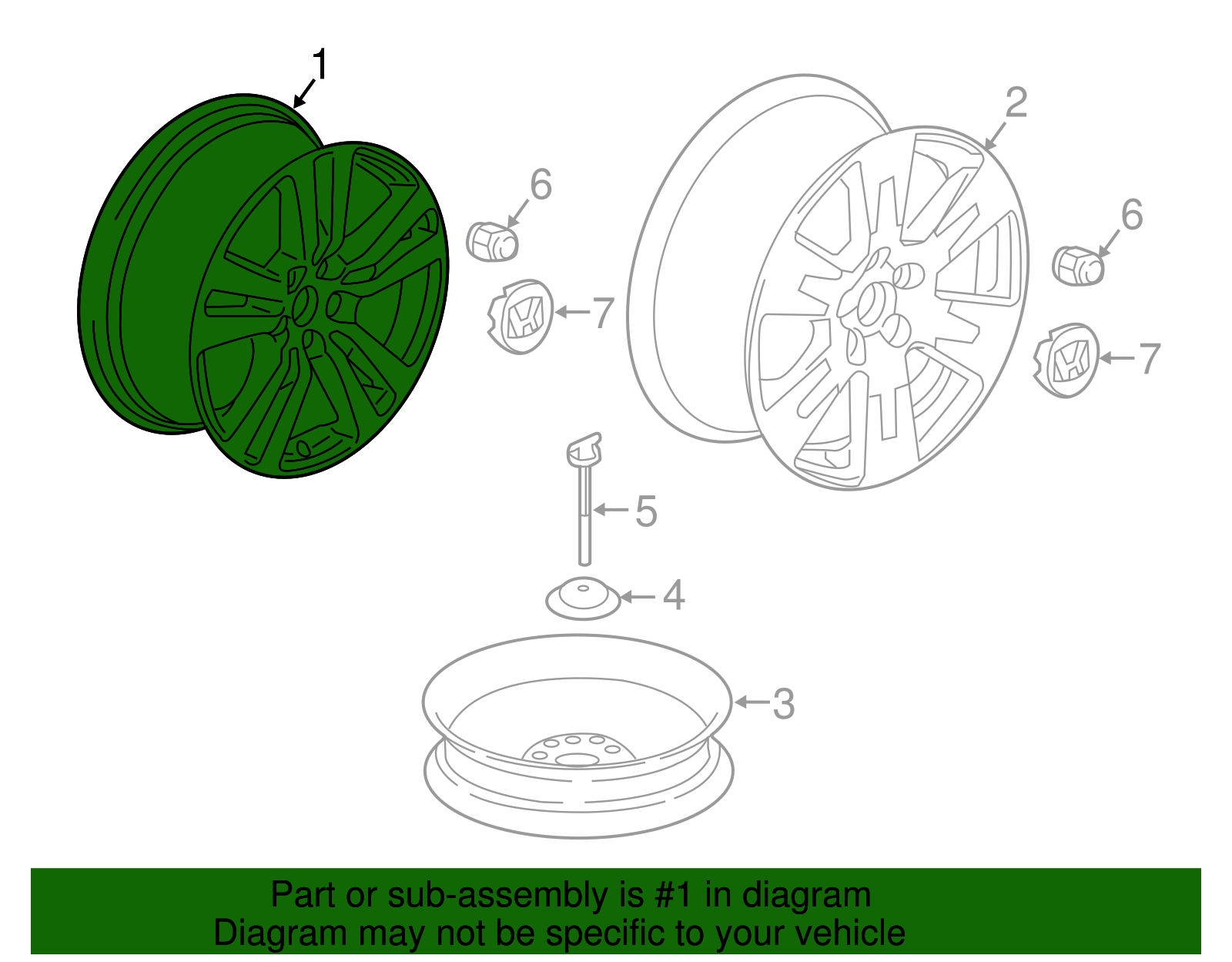 1
2
6
6
7
7
5
4
3

Part or sub-assembly is #1 in diagram
Diagram may not be specific to your vehicle