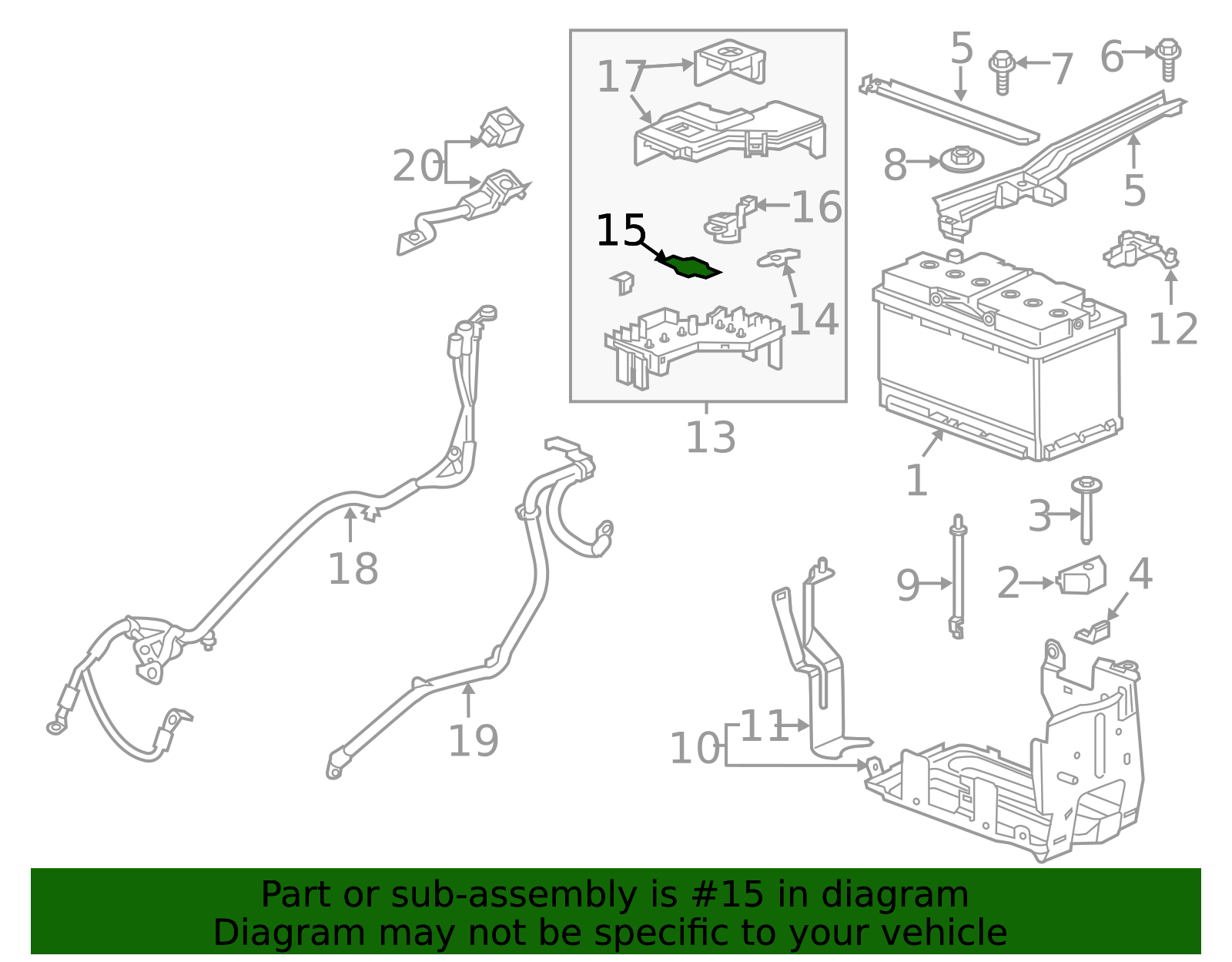 17
5
7
6
20
8
5
16
15
14
12
13
1
3
18
9
2
4
19
11
10

Part or sub-assembly is #15 in diagram
Diagram may not be specific to your vehicle